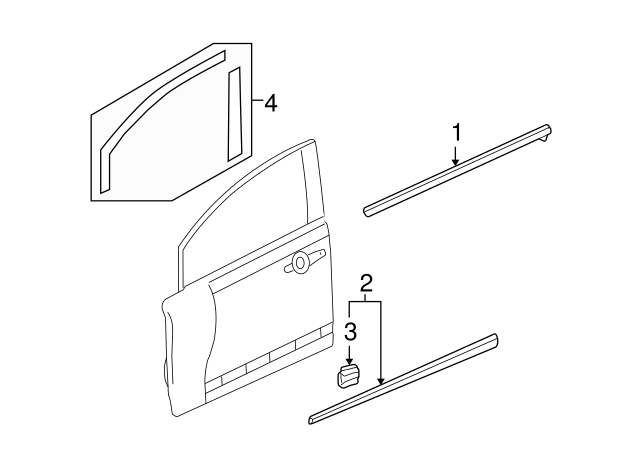 4
1
2
3