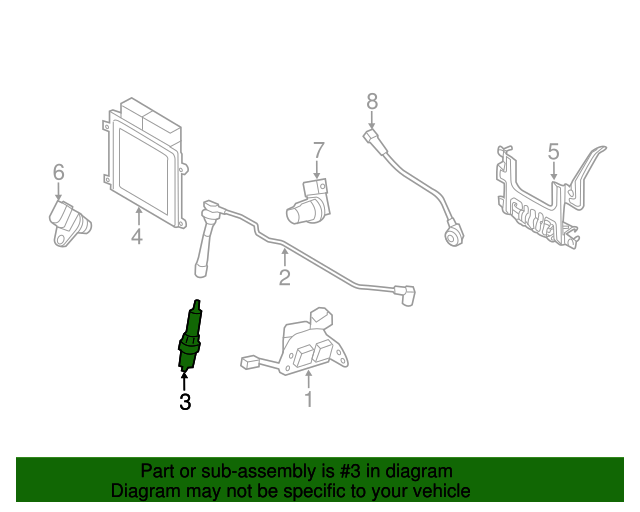 8
7
5
6
4
2
3
1

Part or sub-assembly is #3 in diagram
Diagram may not be specific to your vehicle