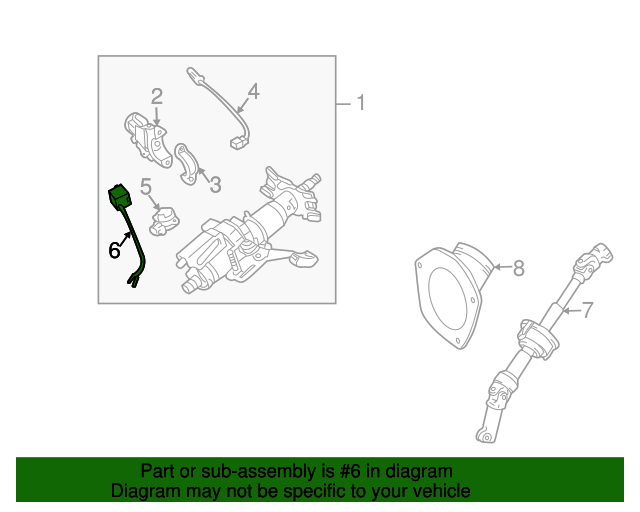 2
4
1
3
5
6
8
7

Part or sub-assembly is #6 in diagram
Diagram may not be specific to your vehicle