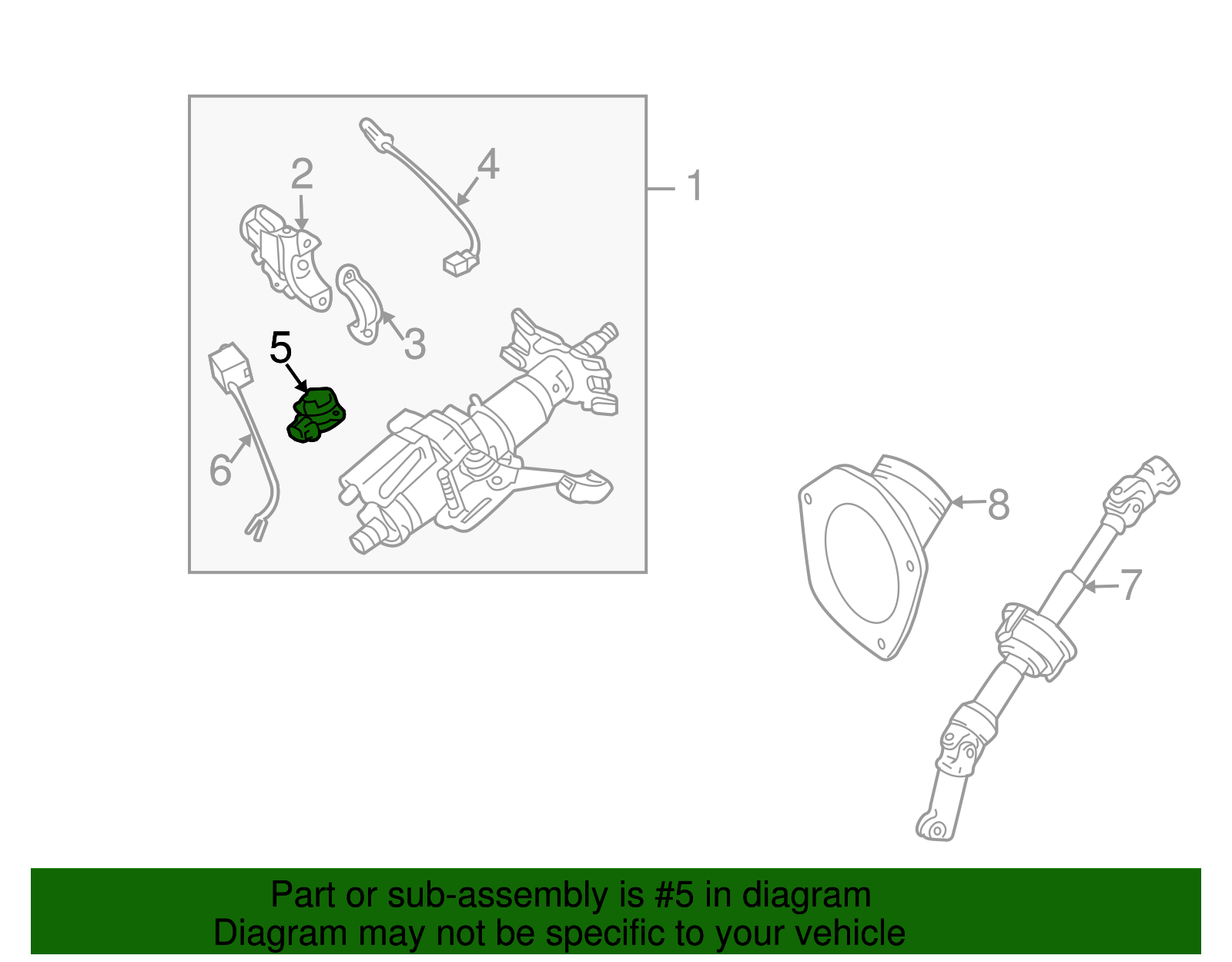 2
4
1
3
5
6
8
7

Part or sub-assembly is #5 in diagram
Diagram may not be specific to your vehicle