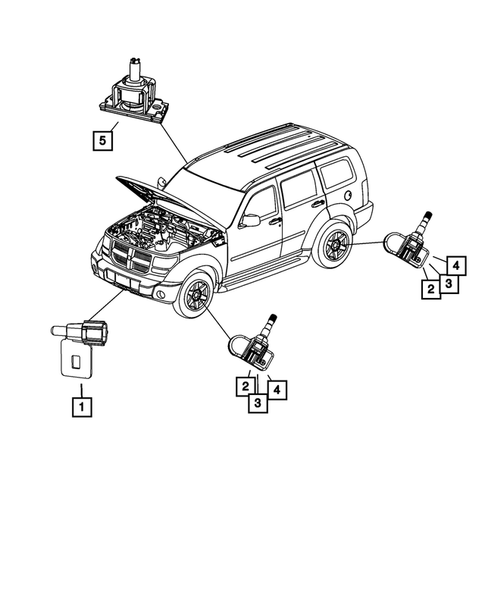 5

4
3
2

1

2
3
4