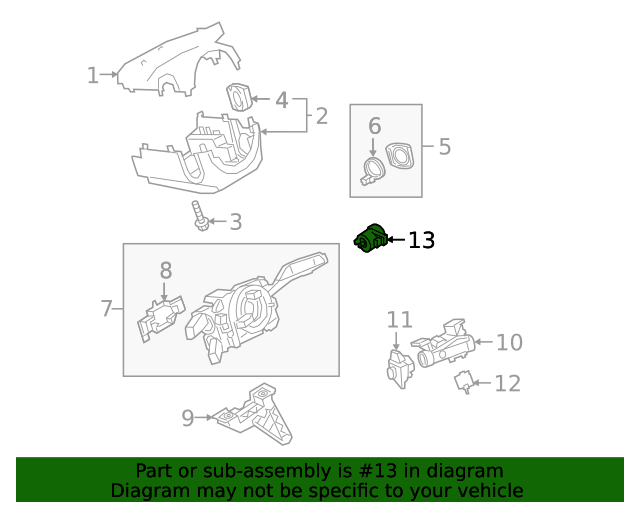 1
4
2
6
5
3
13
8
7
11
10
12
9

Part or sub-assembly is #13 in diagram
Diagram may not be specific to your vehicle