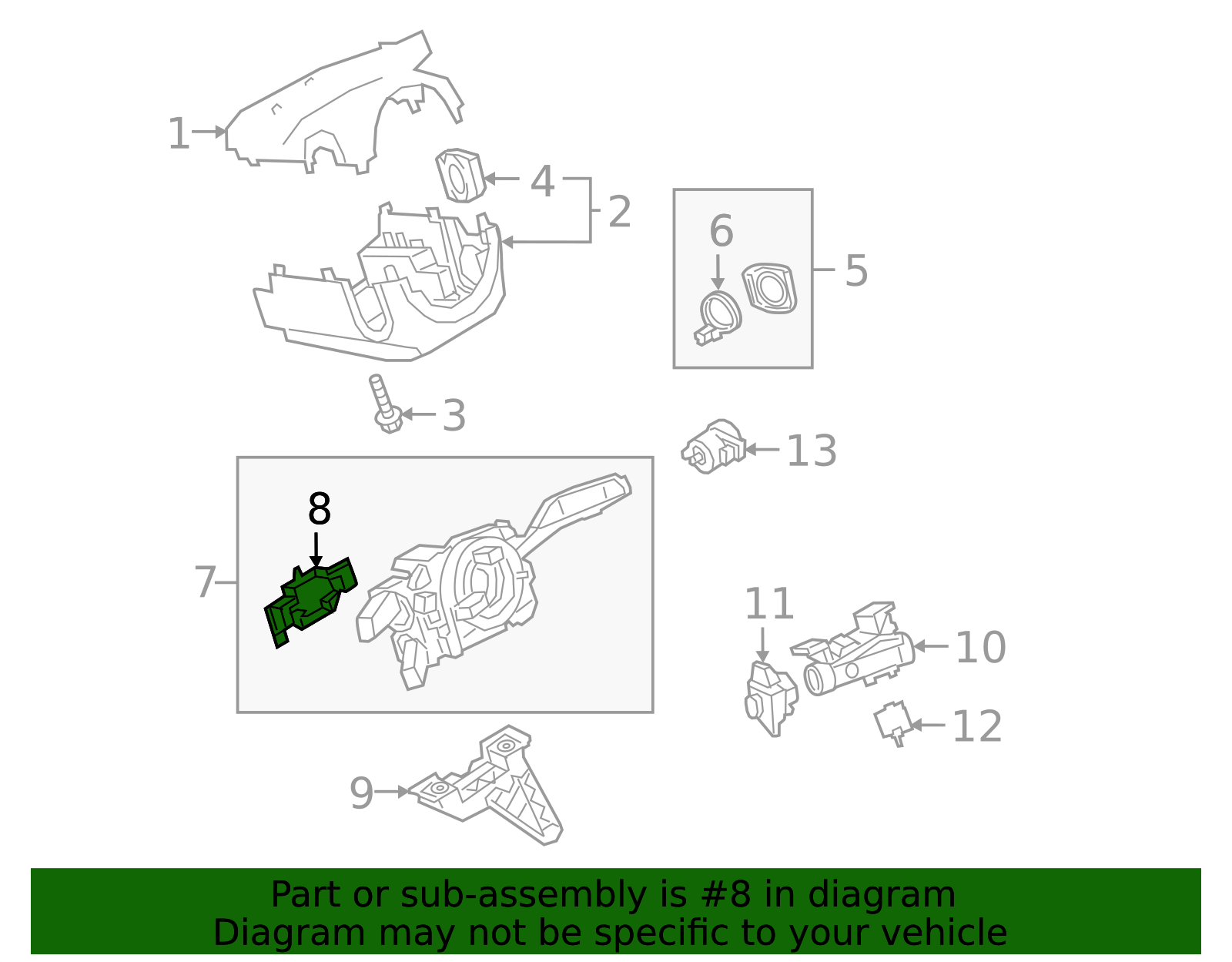 1
4
2
6
5
3
13
8
7
11
10
12
9

Part or sub-assembly is #8 in diagram
Diagram may not be specific to your vehicle