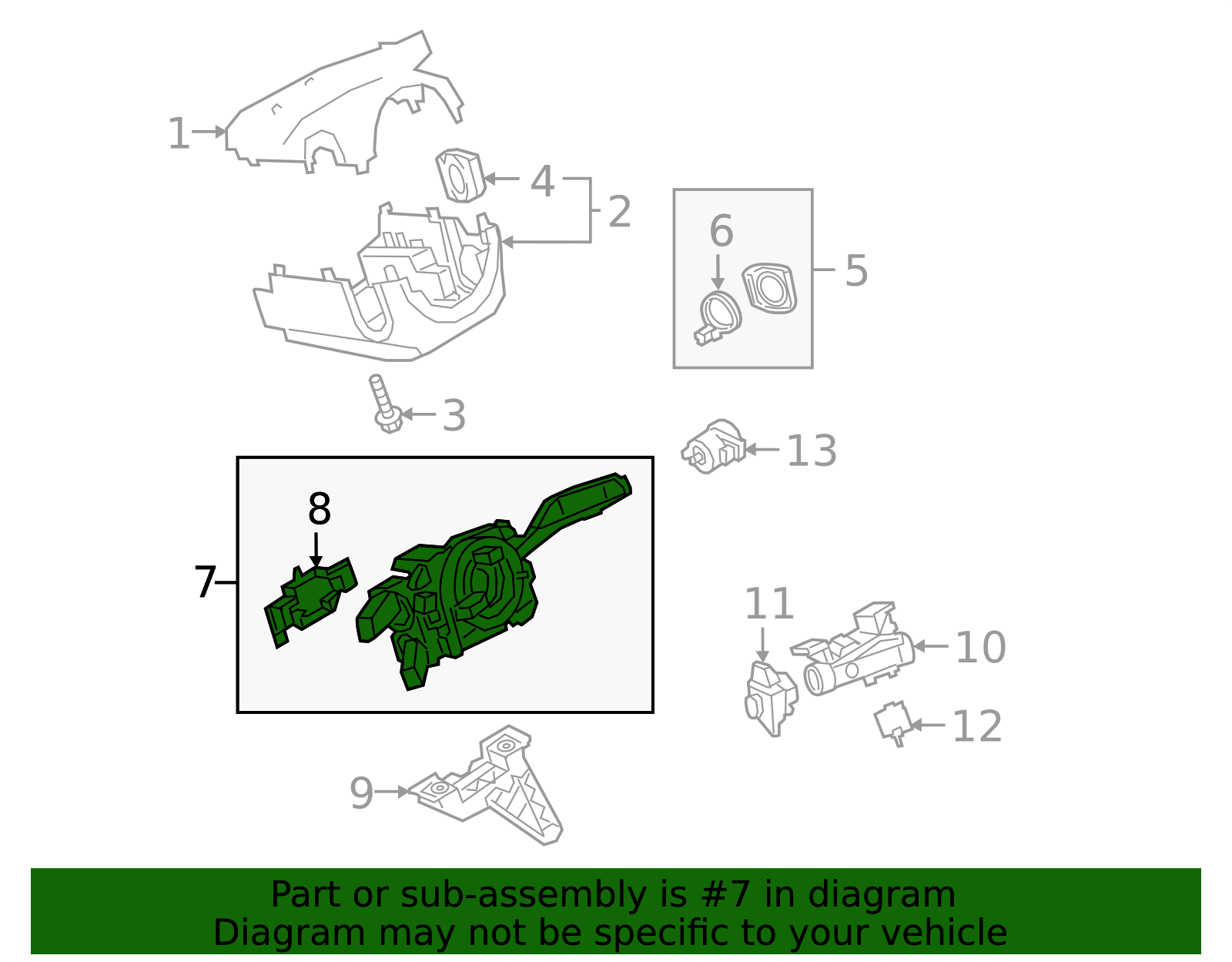 1
4
2
6
5
3
13
8
7
11
10
12
9

Part or sub-assembly is #7 in diagram
Diagram may not be specific to your vehicle