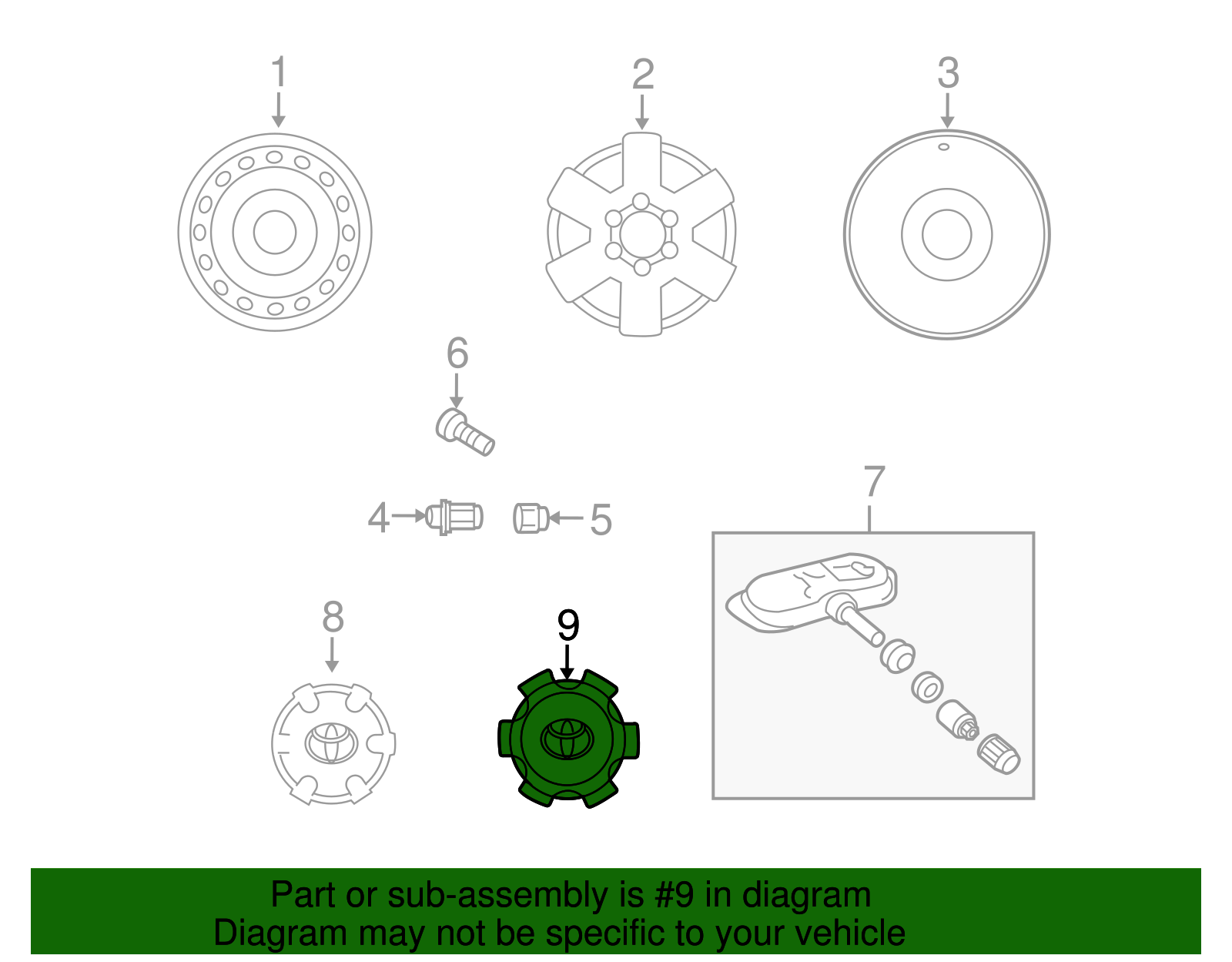 1
2
3
6
4
5
7
8
9

Part or sub-assembly is #9 in diagram
Diagram may not be specific to your vehicle