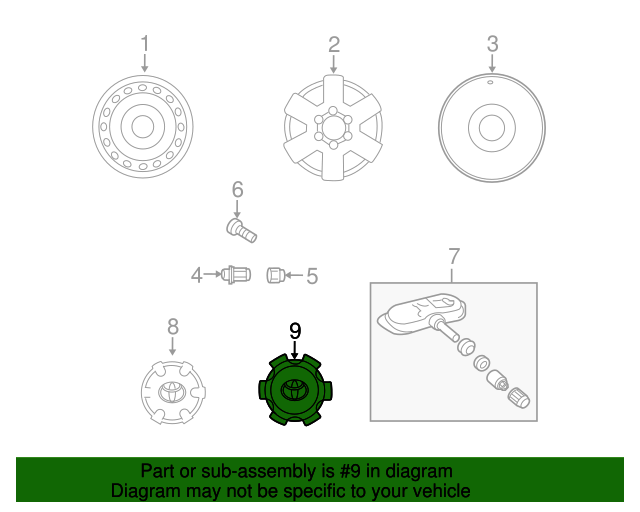 1
2
3
6
4
5
7
8
9

Part or sub-assembly is #9 in diagram
Diagram may not be specific to your vehicle