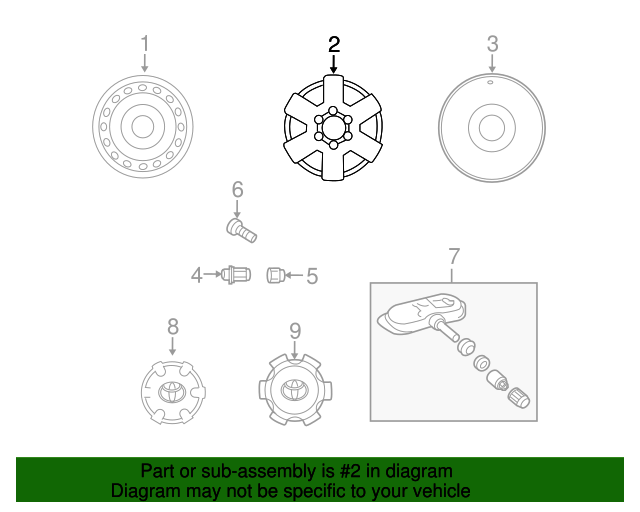 1

2

3

6

4

5

7

8

9

Part or sub-assembly is #2 in diagram
Diagram may not be specific to your vehicle