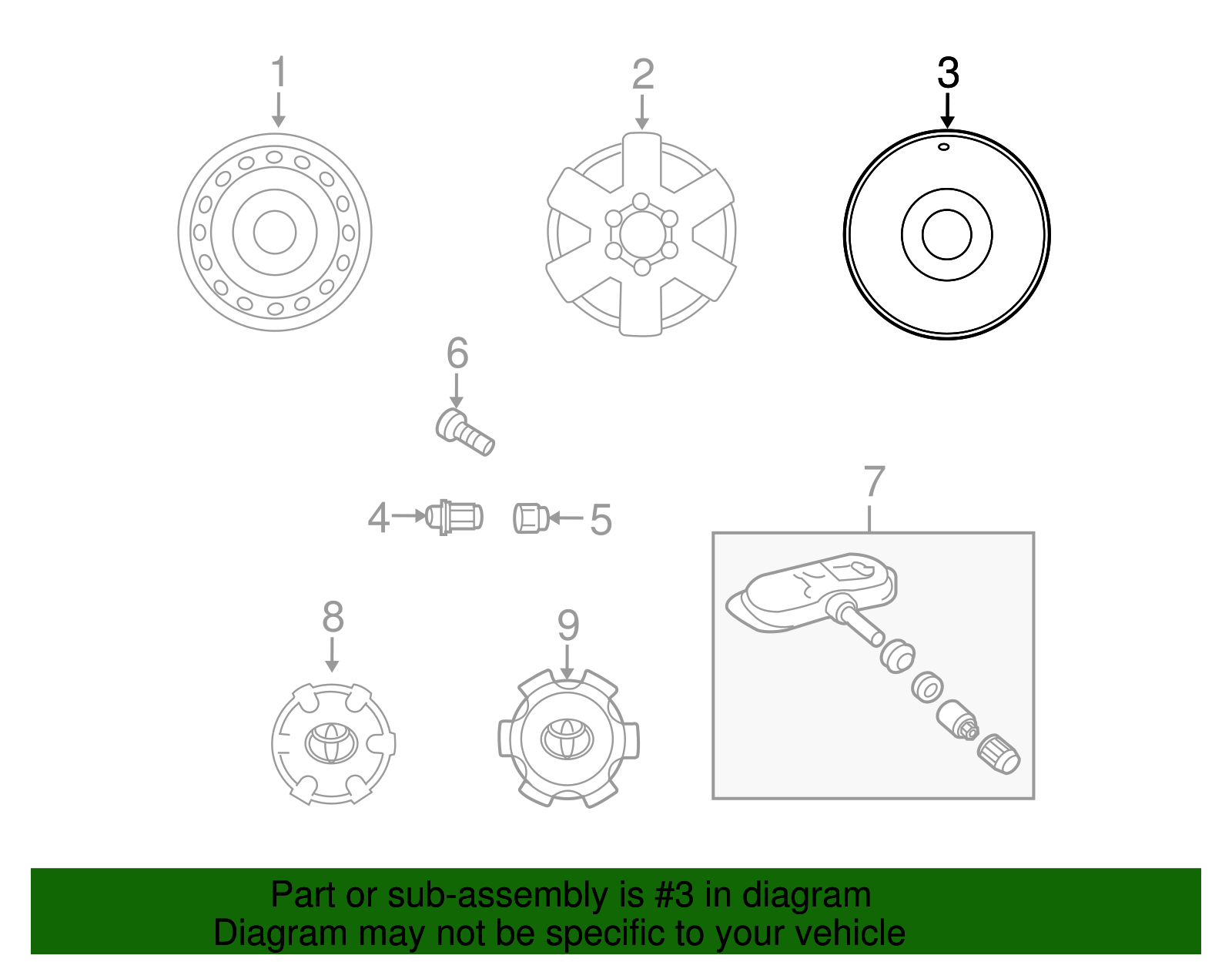 1
2
3
6
4
5
7
8
9

Part or sub-assembly is #3 in diagram
Diagram may not be specific to your vehicle