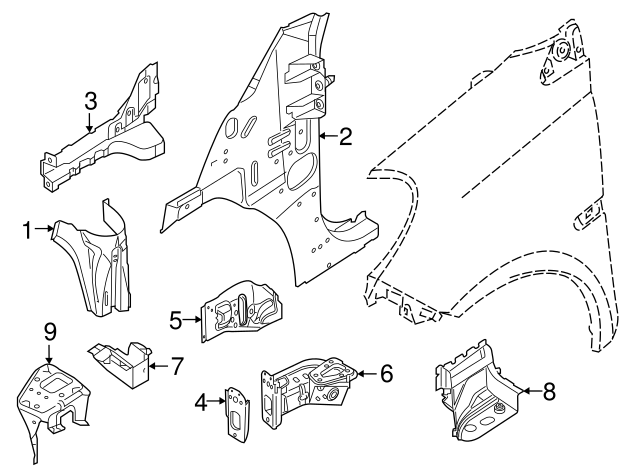 3
2
1
5
9
7
6
4
8