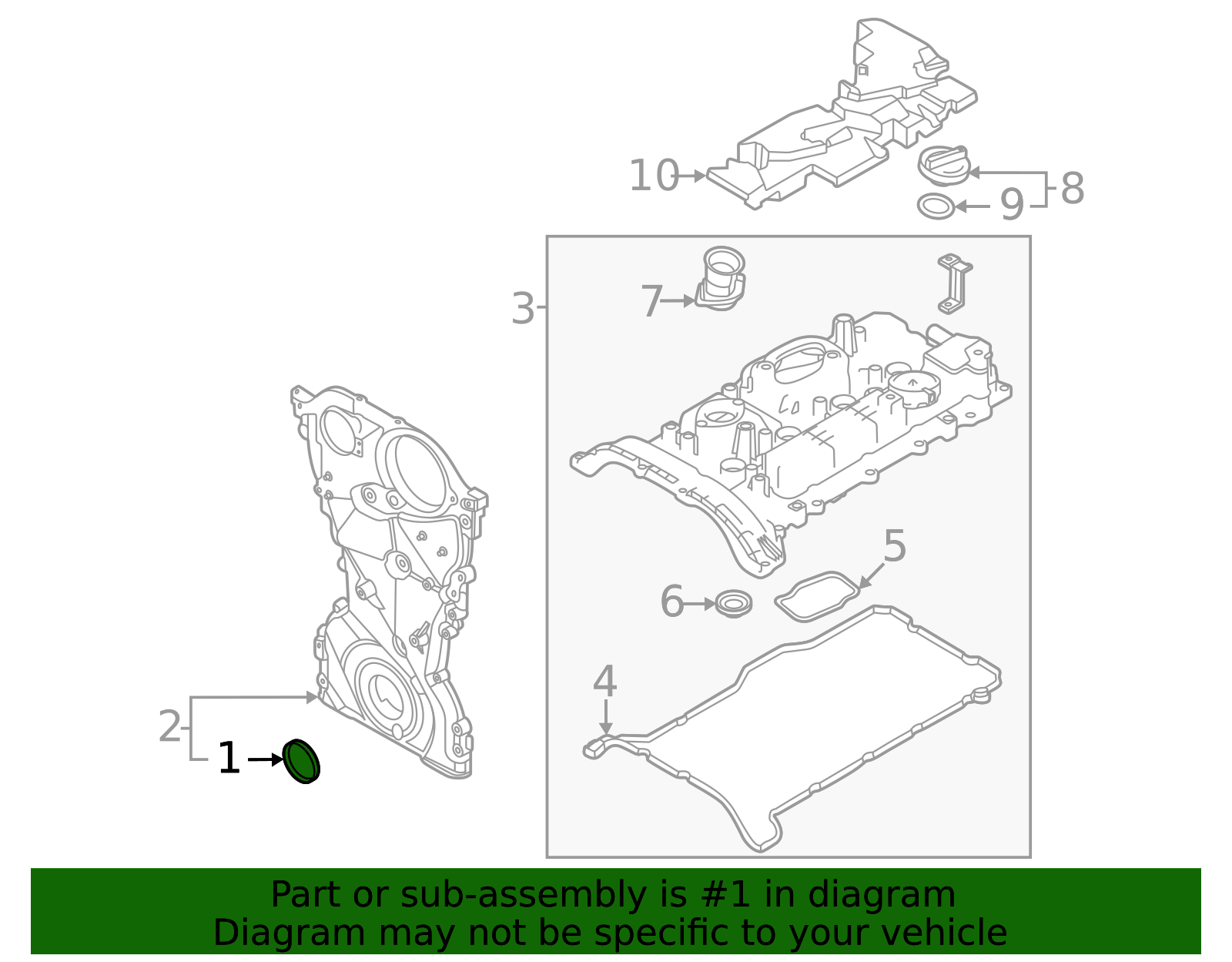 10
8
9
3
7
5
6
4
2
1

Part or sub-assembly is #1 in diagram
Diagram may not be specific to your vehicle