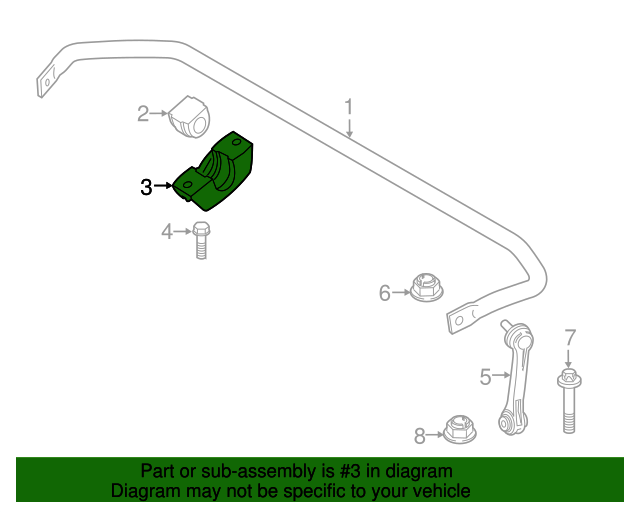 1
2
3
4
6
7
5
8

Part or sub-assembly is #3 in diagram
Diagram may not be specific to your vehicle