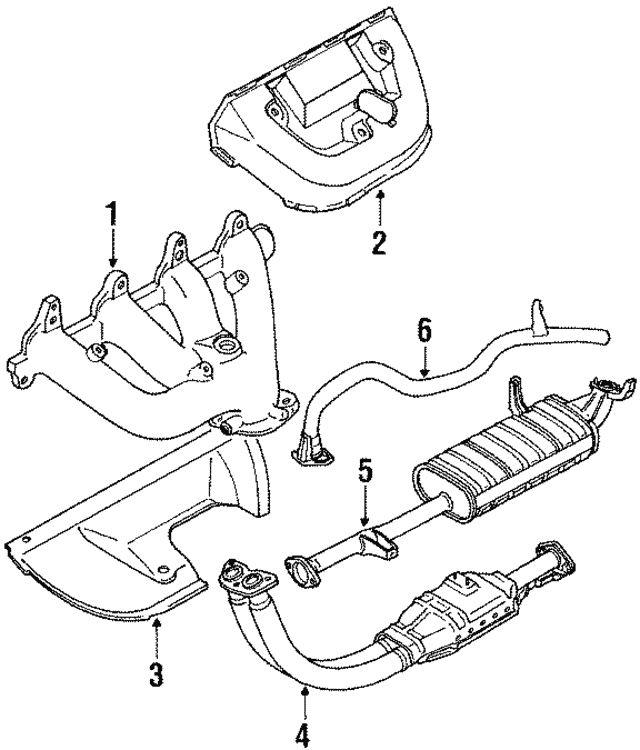 1
2
6
5
3
4