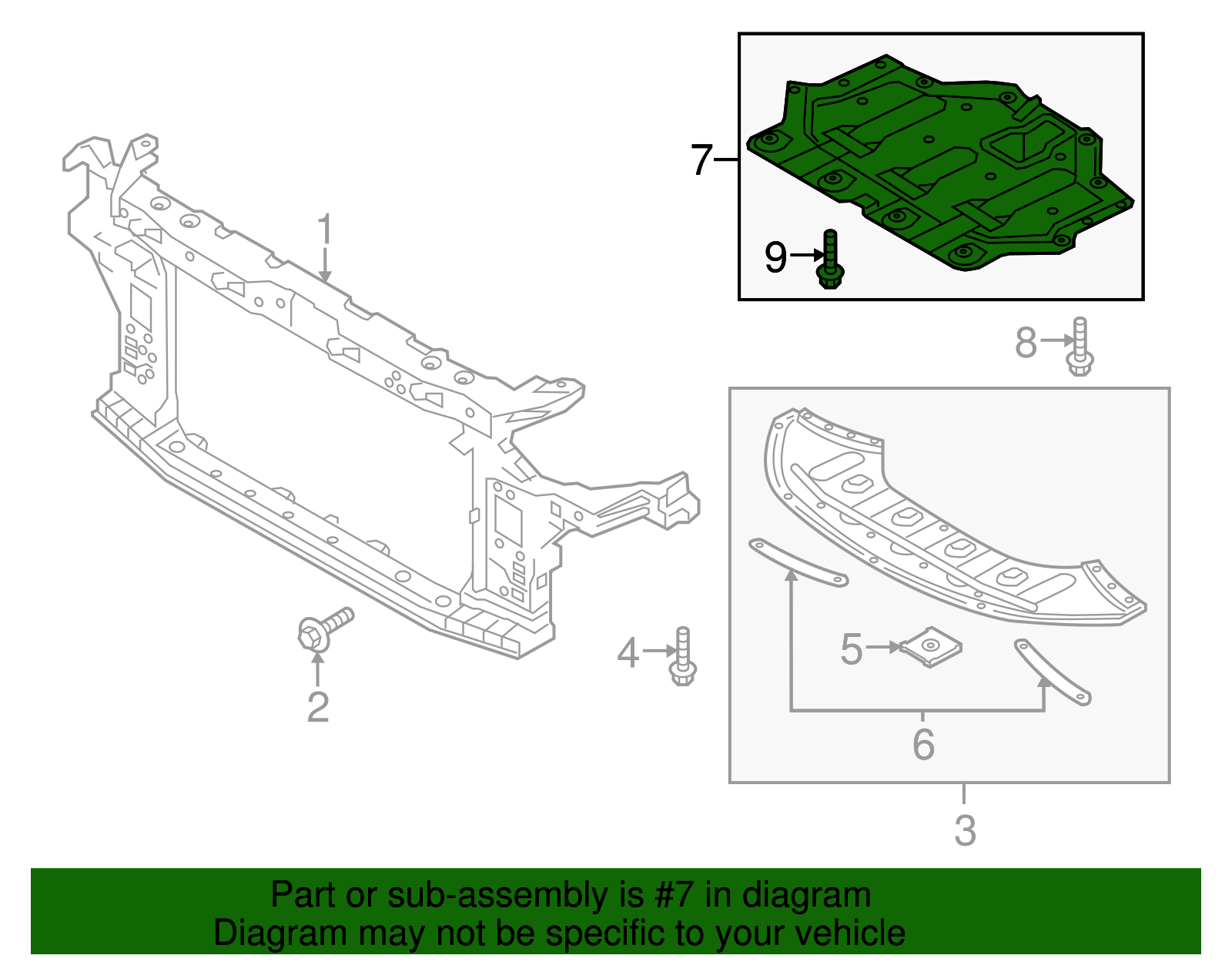 7
9
1
8
2
4
5
6
3
Part or sub-assembly is #7 in diagram
Diagram may not be specific to your vehicle