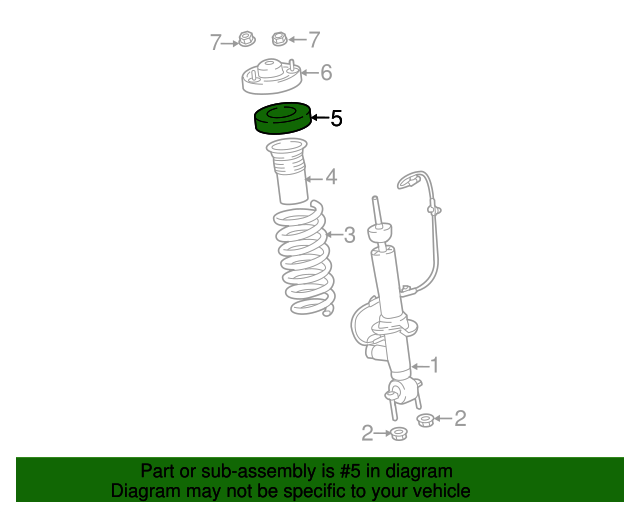 7
7
6
5
4
3
1
2
2

Part or sub-assembly is #5 in diagram
Diagram may not be specific to your vehicle