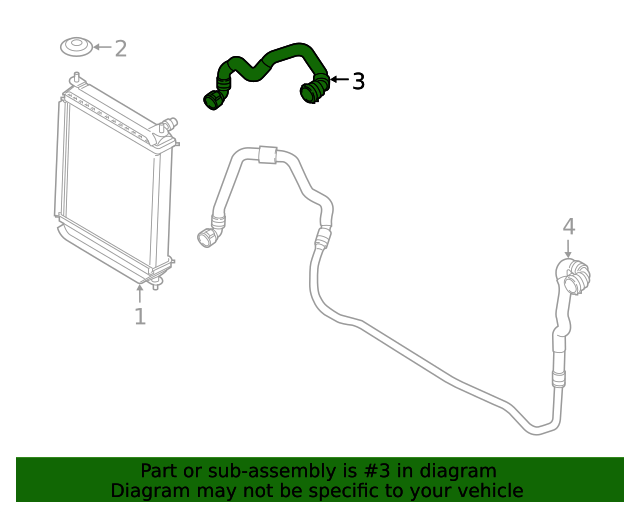 2
3
4
1
Part or sub-assembly is #3 in diagram
Diagram may not be specific to your vehicle