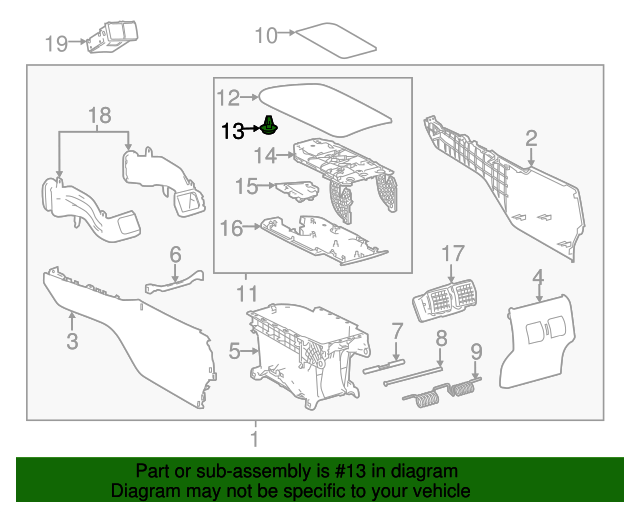 19
10
18
12
13
14
15
16
2
6
11
17
4
3
5
7
8
9
1

Part or sub-assembly is #13 in diagram
Diagram may not be specific to your vehicle