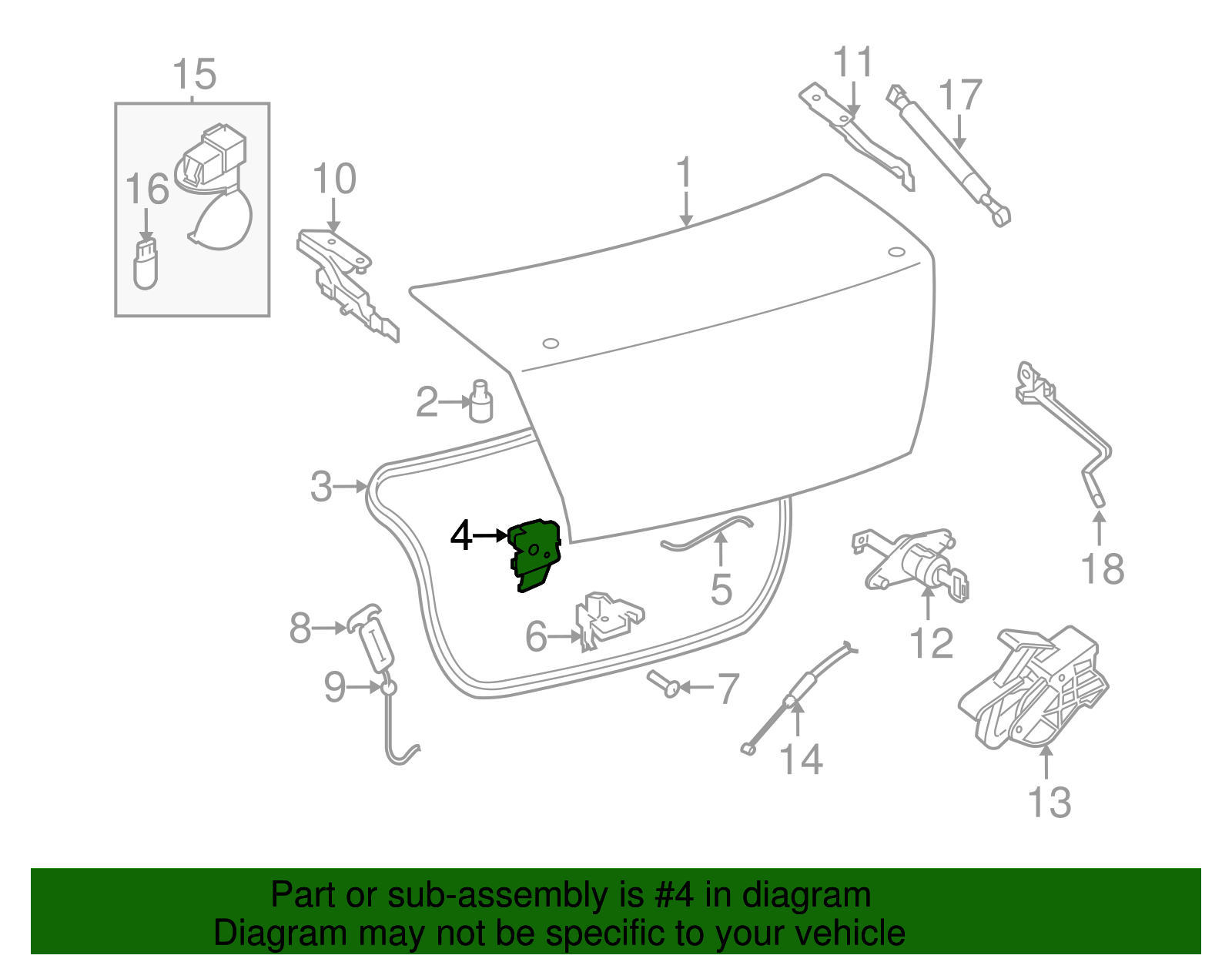 15
16
10
11
17
1
2
3
4
5
6
7
8
9
12
13
14
18

Part or sub-assembly is #4 in diagram
Diagram may not be specific to your vehicle