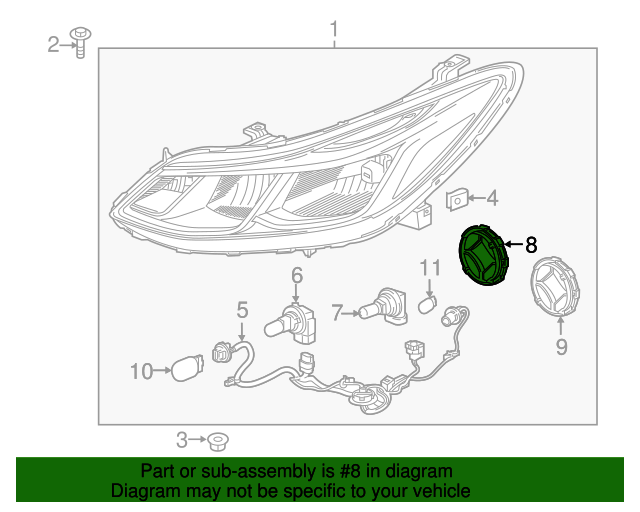 1
2
4
8
6
11
5
7
9
10
3
Part or sub-assembly is #8 in diagram
Diagram may not be specific to your vehicle