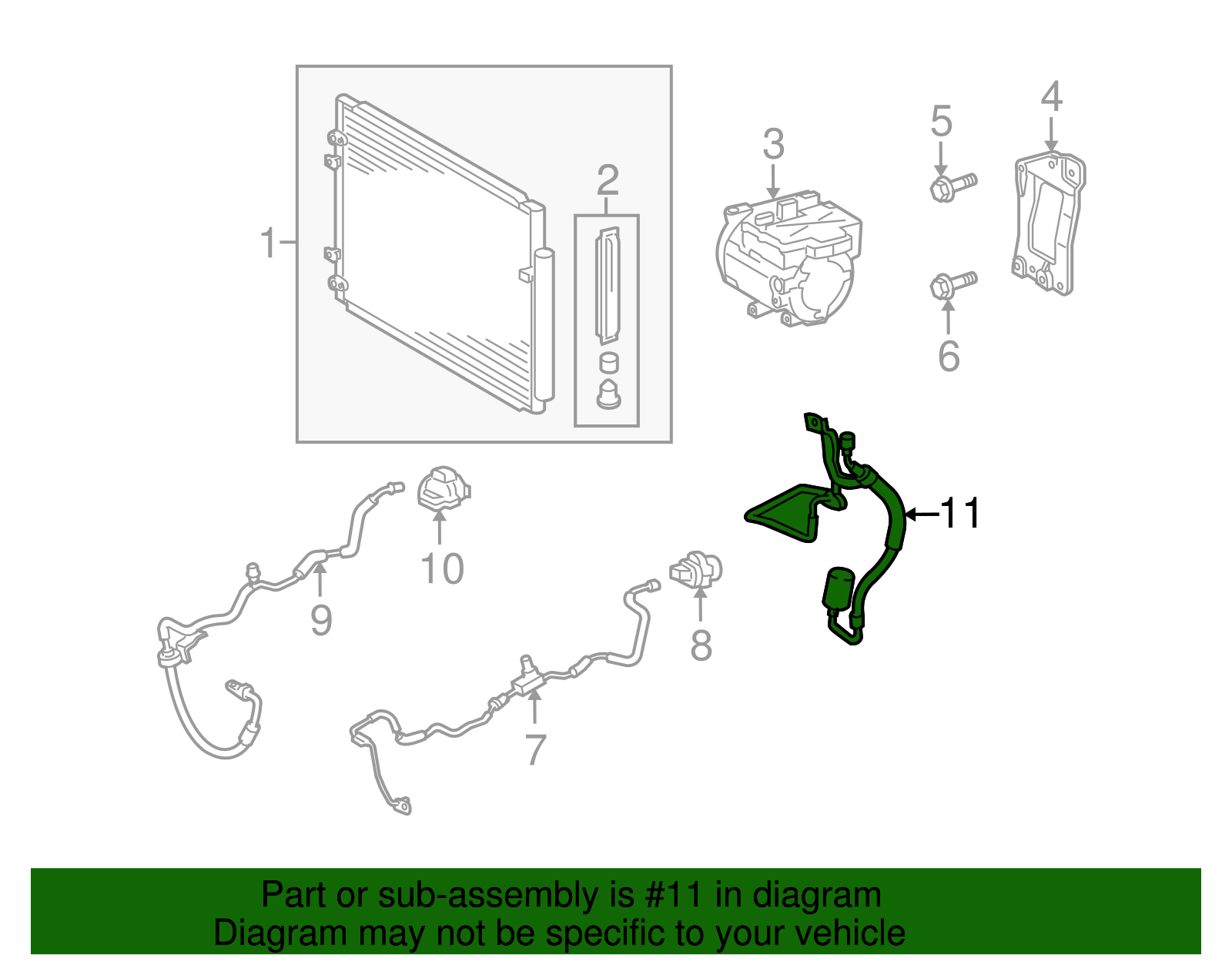 1
2
3
5
4
6
11
10
9
8
7

Part or sub-assembly is #11 in diagram
Diagram may not be specific to your vehicle