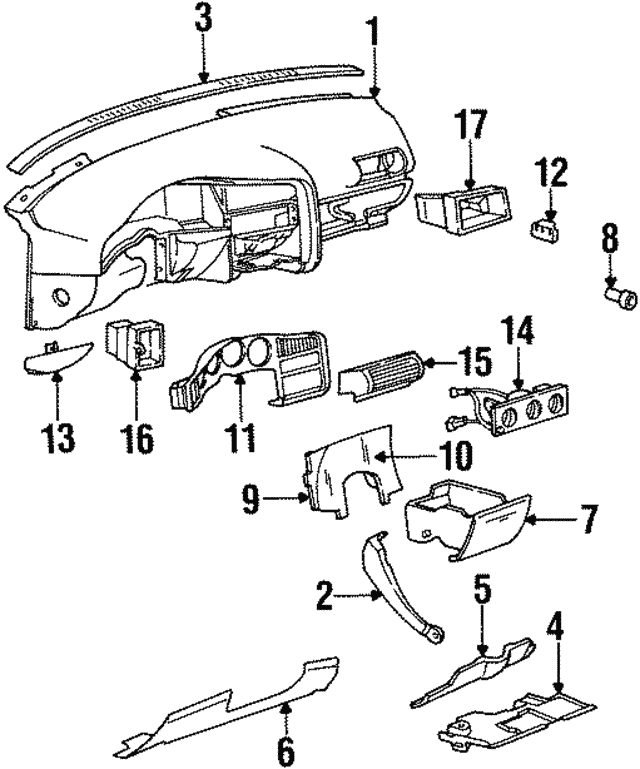 3
1
17
12
8
14
15
13
16
11
10
9
7
2
5
4
6