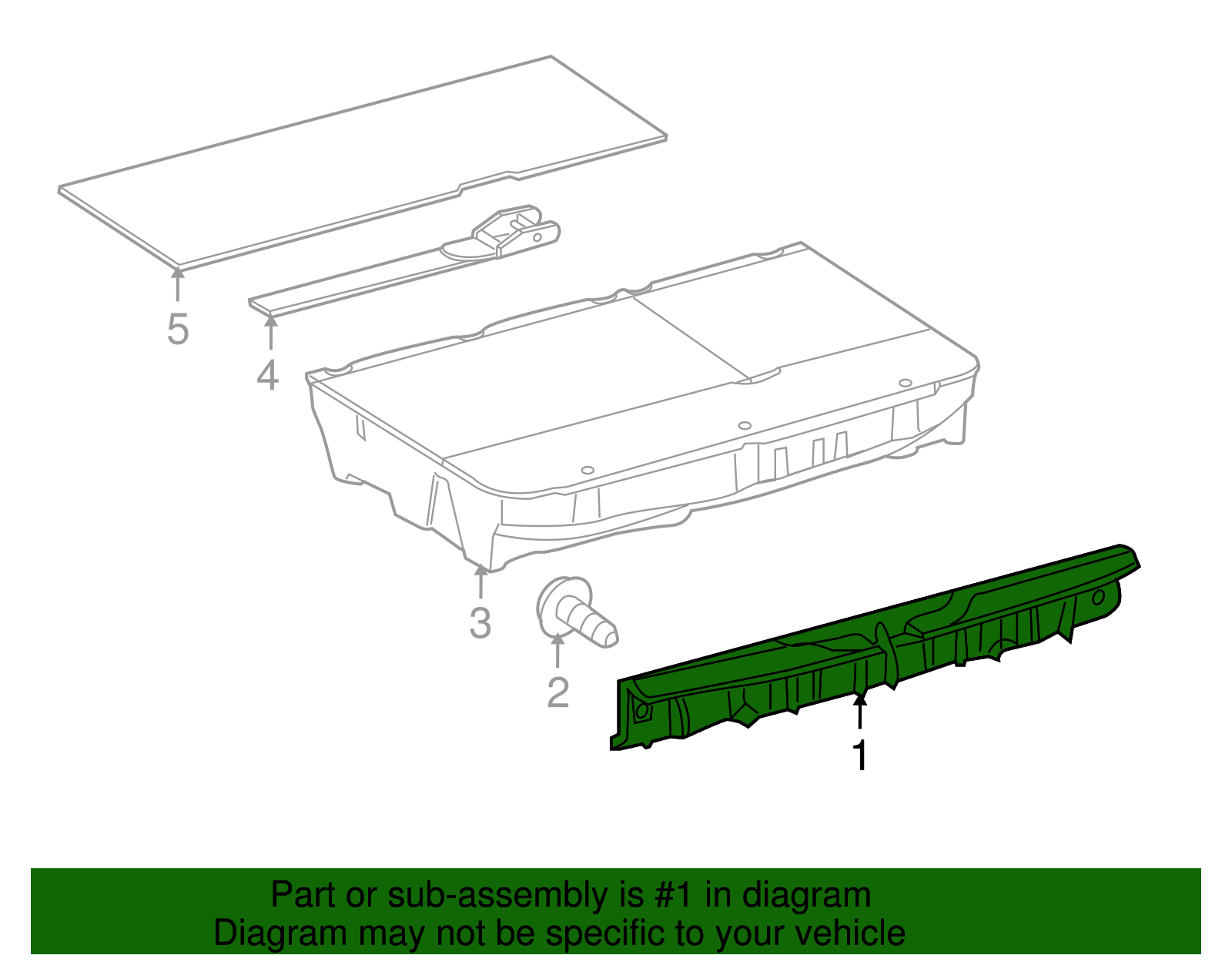 5
4
3
2
1

Part or sub-assembly is #1 in diagram
Diagram may not be specific to your vehicle