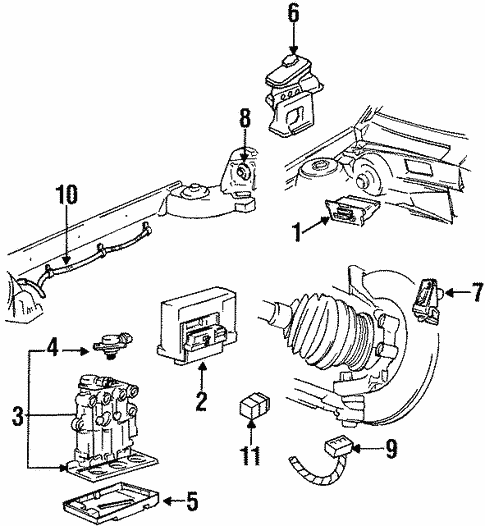 6
8
10
1
7
4
2
3
11
9
5