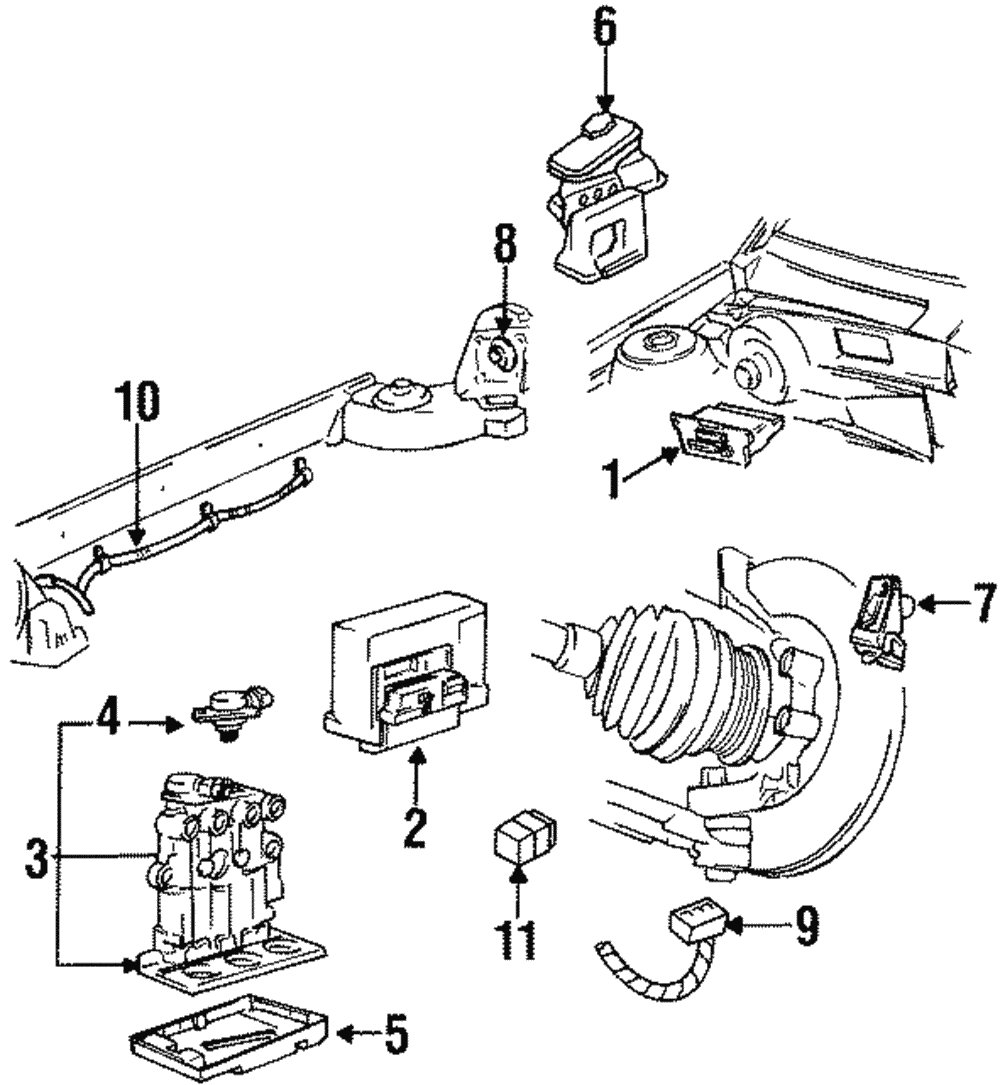 6
8
10
1
7
4
2
3
11
9
5