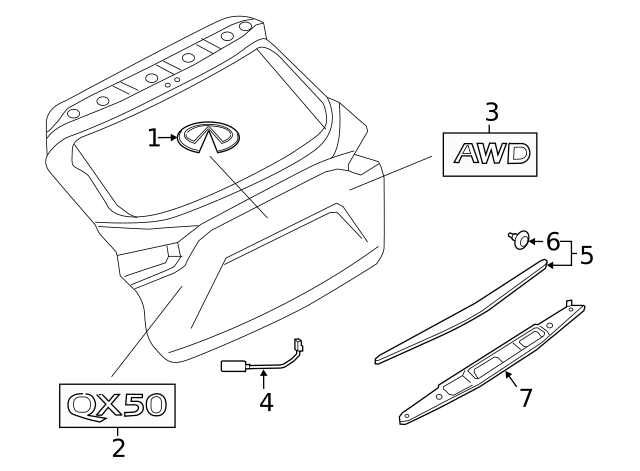 1
3
AWD
6
5
4
7
QX50
2