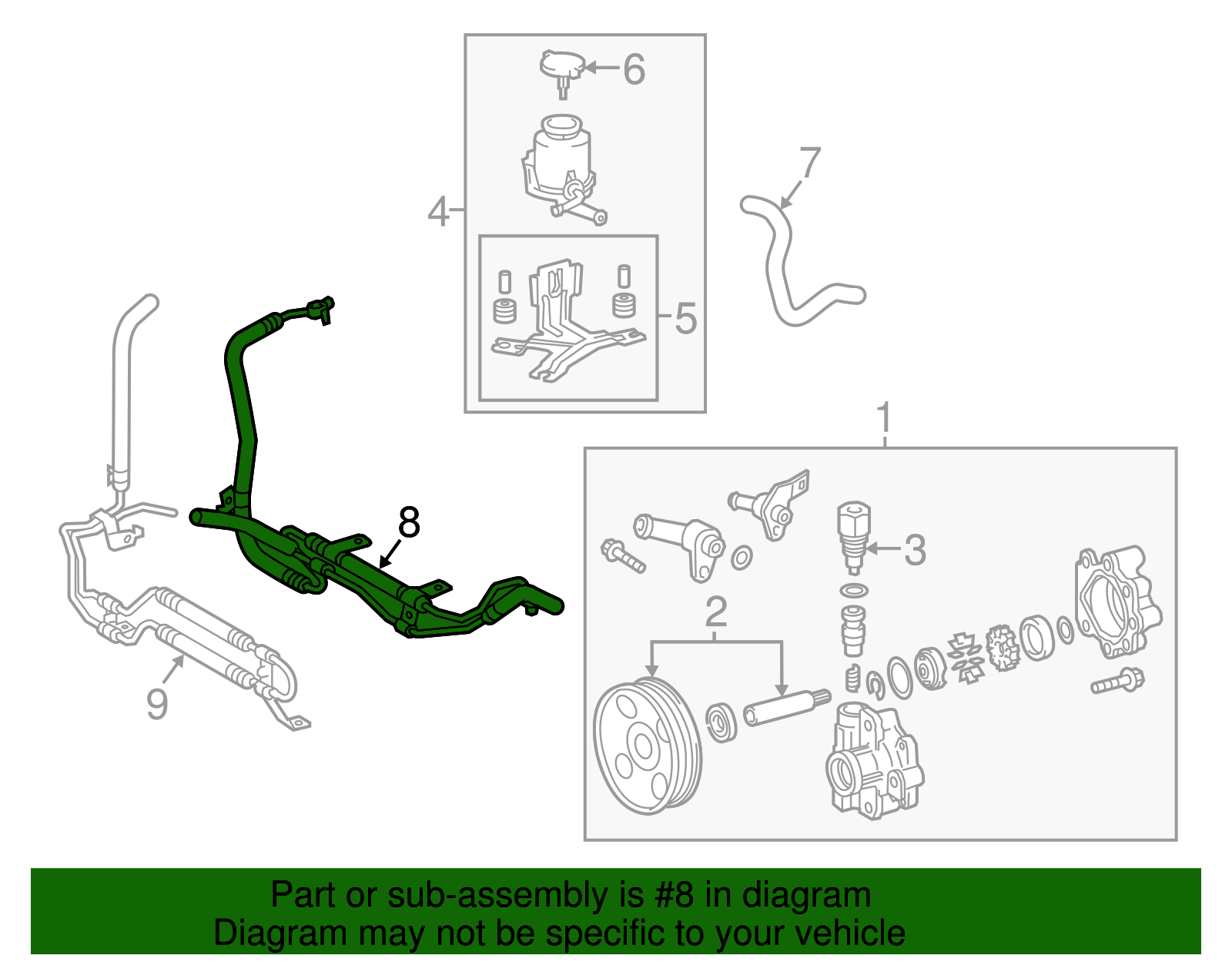 6
4
7
5
1
8
3
2
9

Part or sub-assembly is #8 in diagram
Diagram may not be specific to your vehicle