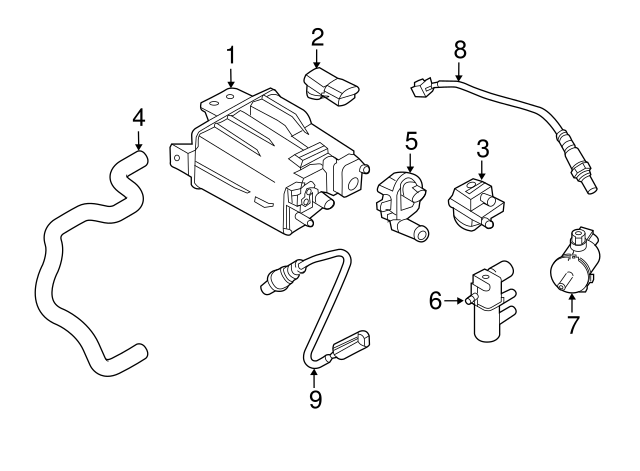 1
2
8
4
5
3
6
7
9