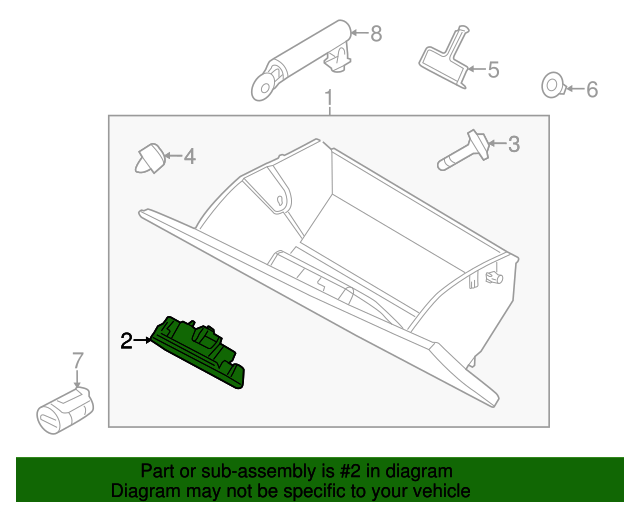 8
5
6
1
4
3
2
7

Part or sub-assembly is #2 in diagram
Diagram may not be specific to your vehicle