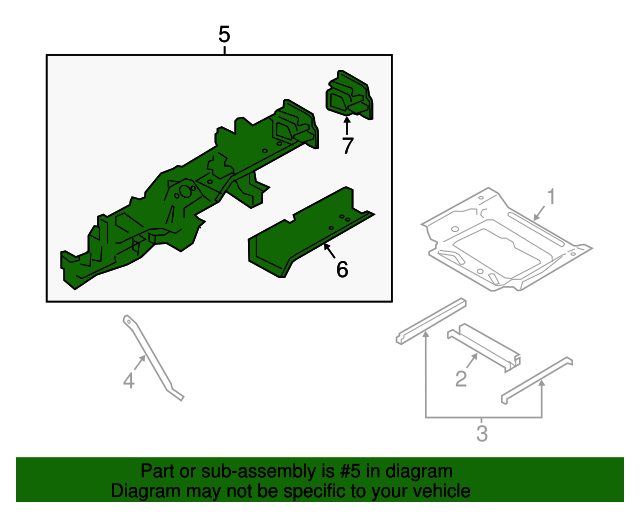 5
7
6
1
4
2
3

Part or sub-assembly is #5 in diagram
Diagram may not be specific to your vehicle