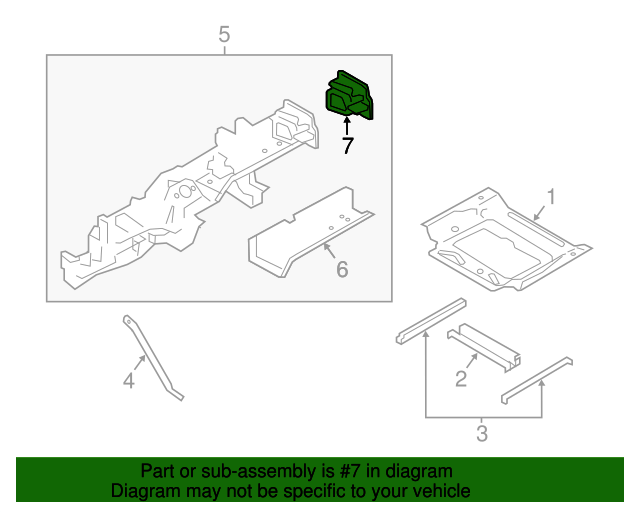 5

7

1

6

4

2

3

Part or sub-assembly is #7 in diagram
Diagram may not be specific to your vehicle