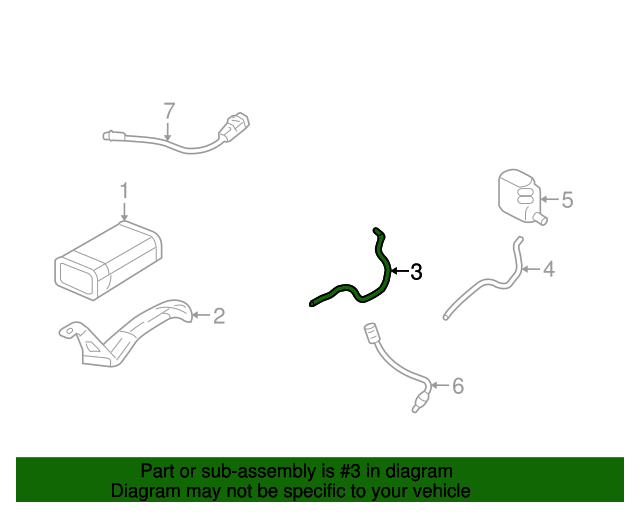 7

1

5

3

4

2

6

Part or sub-assembly is #3 in diagram
Diagram may not be specific to your vehicle