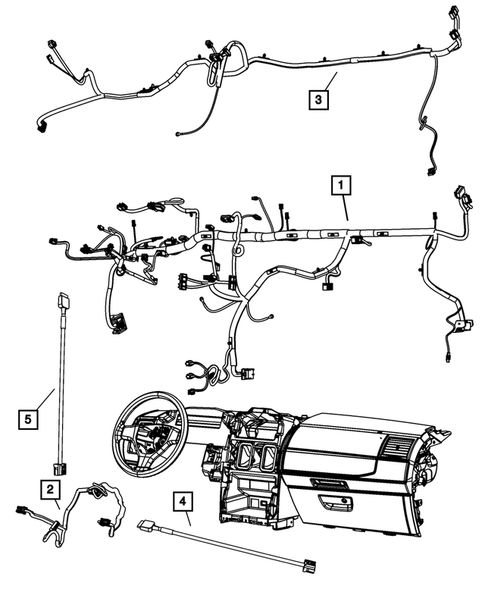 3

1

5

2

4