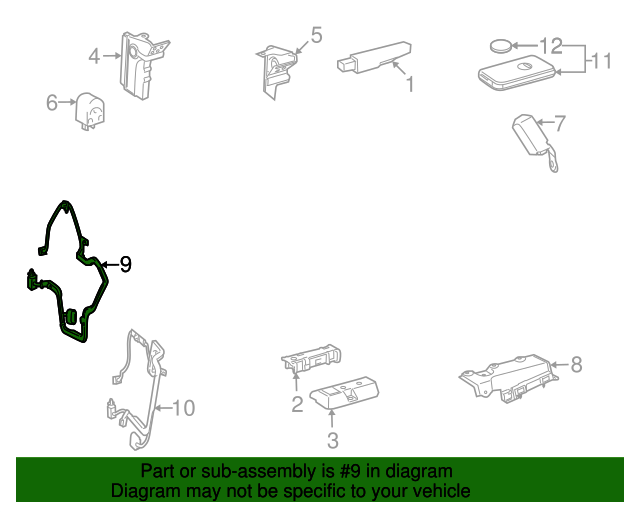 4
5
1
12
11
6
7
9
10
2
3
8

Part or sub-assembly is #9 in diagram
Diagram may not be specific to your vehicle