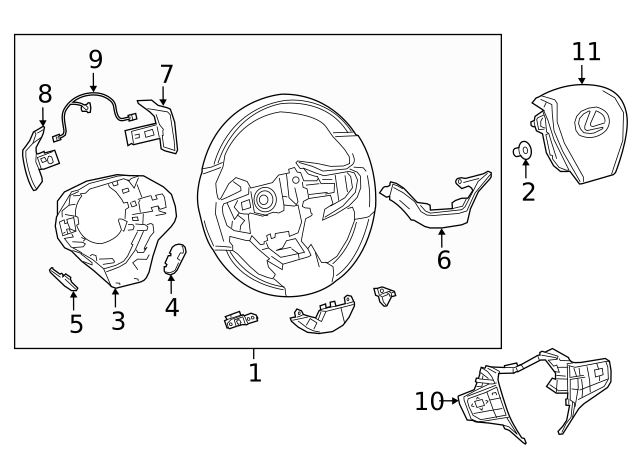 9
7
8
11
2
6
5
3
4
1
10