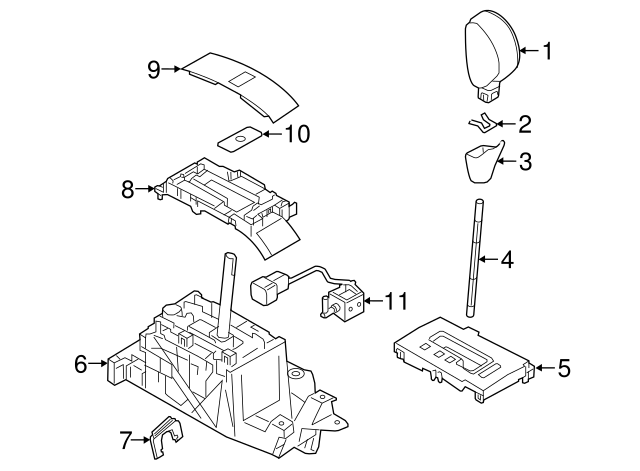 9
1
2
10
3
8
4
11
6
5
7