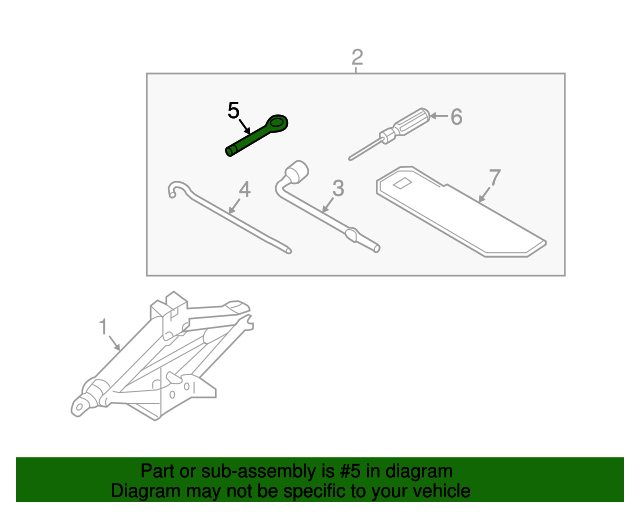 2
5
6
4
3
7
1

Part or sub-assembly is #5 in diagram
Diagram may not be specific to your vehicle