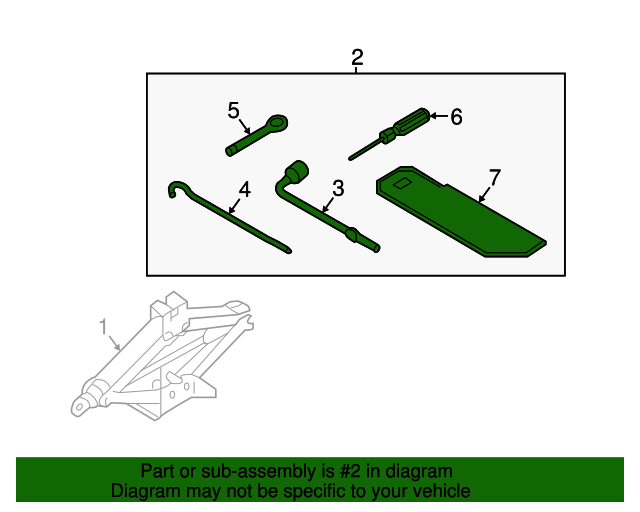 2

5

6

4

3

7

1

Part or sub-assembly is #2 in diagram
Diagram may not be specific to your vehicle