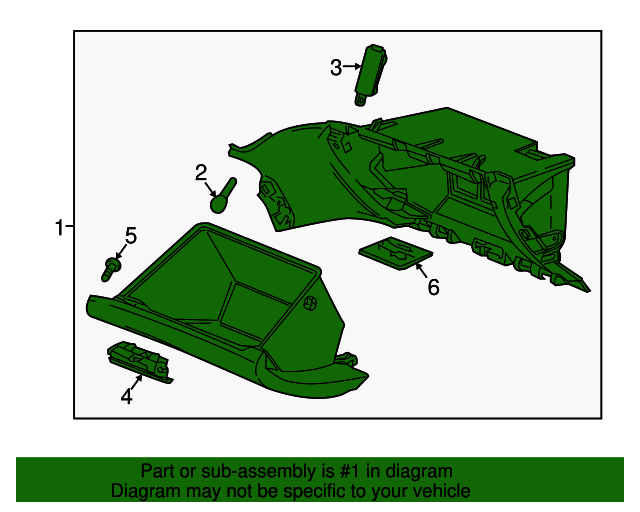 3
2
1
5
6
4

Part or sub-assembly is #1 in diagram
Diagram may not be specific to your vehicle