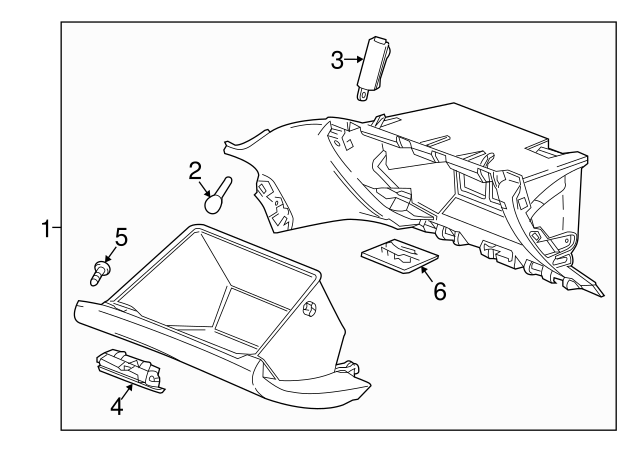 3
2
1
5
6
4