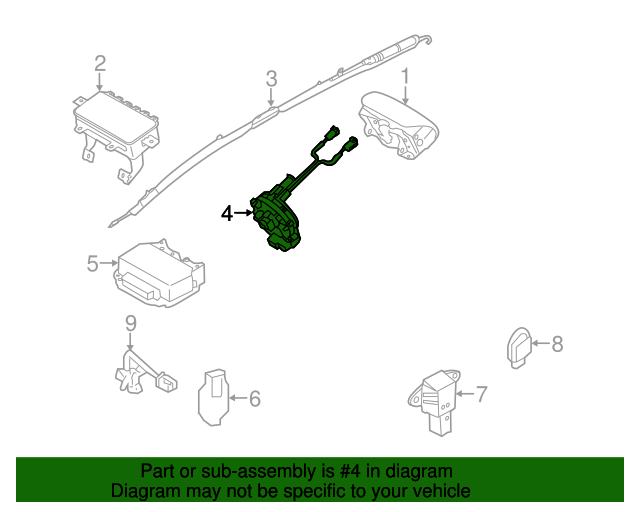 2
3
1
4
5
9
8
6
7

Part or sub-assembly is #4 in diagram
Diagram may not be specific to your vehicle