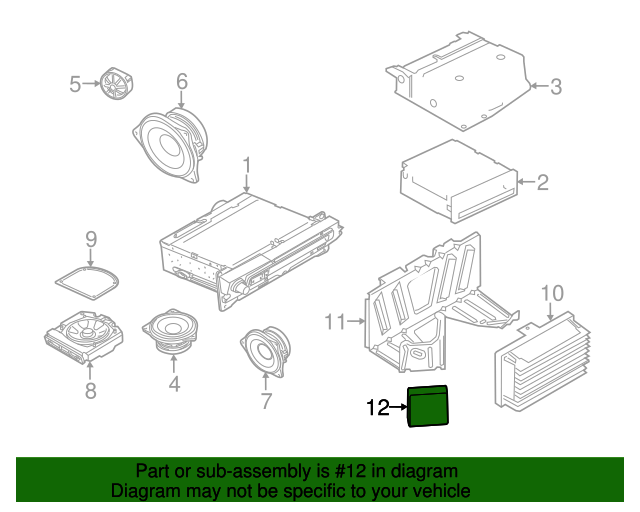 5
6
3
1
2
9
11
10
8
4
7
12

Part or sub-assembly is #12 in diagram
Diagram may not be specific to your vehicle