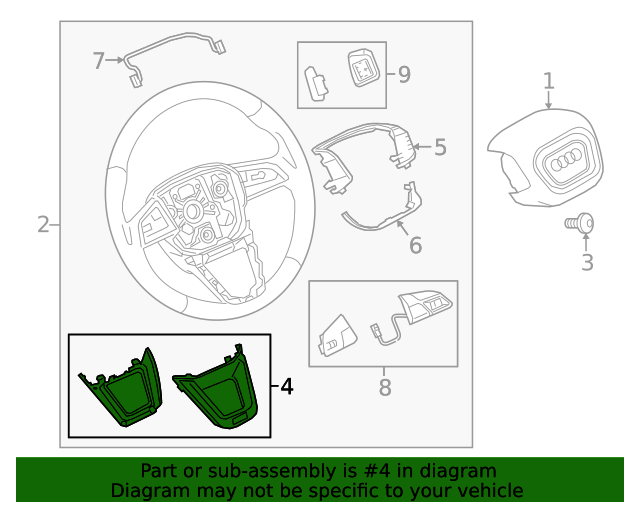 7
9
1
5
2
6
3
4
8

Part or sub-assembly is #4 in diagram
Diagram may not be specific to your vehicle