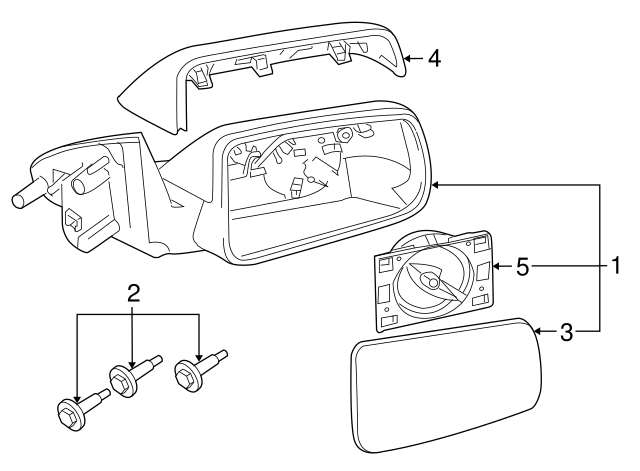 4
5
1
2
3