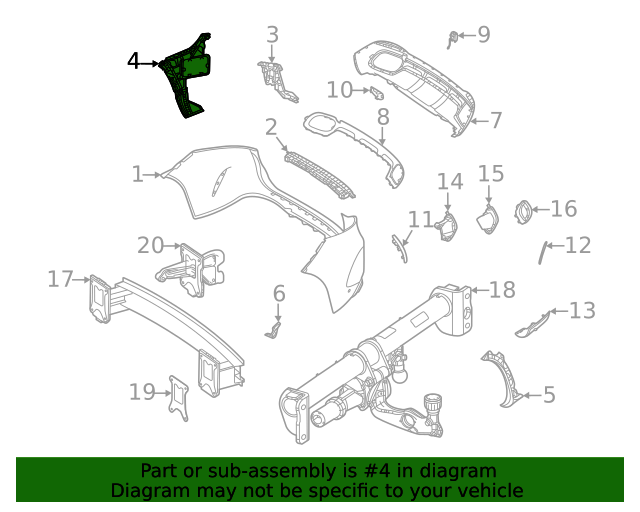 4
3
9
10
7
8
2
1
14
15
16
11
12
20
17
6
18
13
19
5

Part or sub-assembly is #4 in diagram
Diagram may not be specific to your vehicle