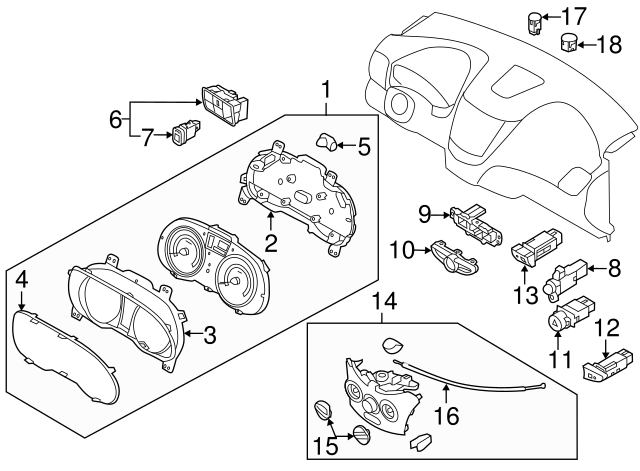 17
18
1
6
7
5
2
9
10
8
13
4
3
14
12
11
16
15