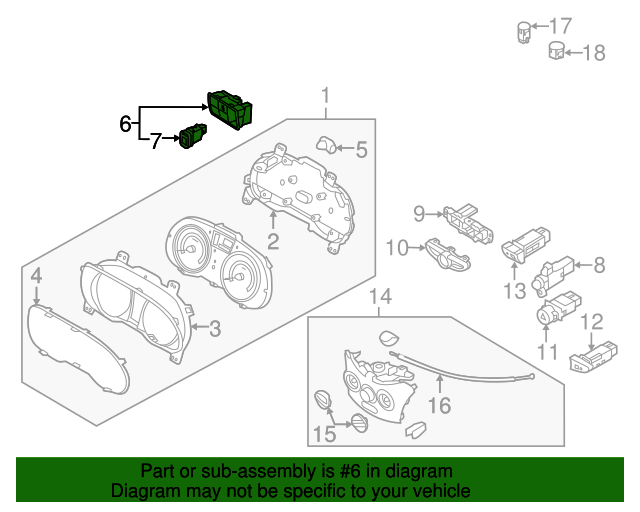 17
18
1
6
7
5
2
9
10
8
13
4
3
14
12
11
16
15

Part or sub-assembly is #6 in diagram
Diagram may not be specific to your vehicle