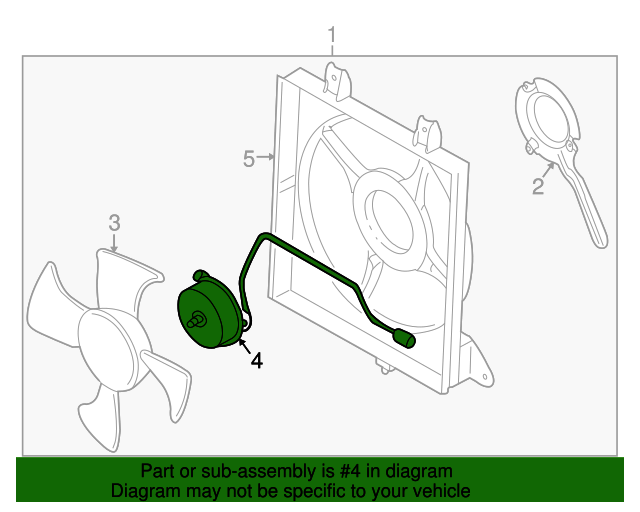 1
5
2
3
4
Part or sub-assembly is #4 in diagram
Diagram may not be specific to your vehicle